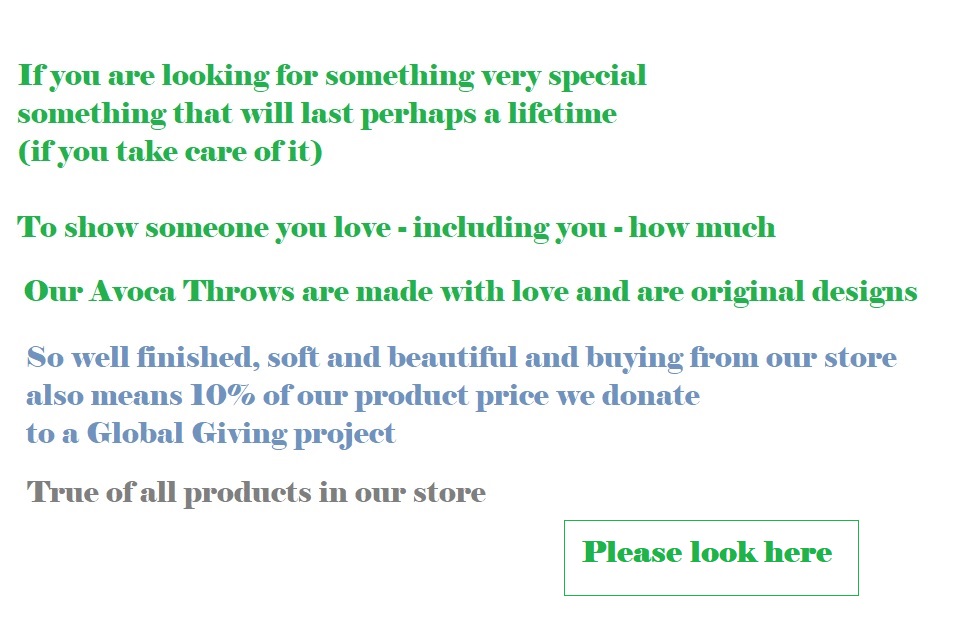 If you are looking for something very special
something that will last perhaps a lifetime
(if you take care of it)

To show someone you love - including you - how much

Our Avoca Throws are made with love and are original designs

So well finished, soft and beautiful and buying from our store also means 10% of our product price we donate to a Global Giving project

True of all products in our store

Please look here